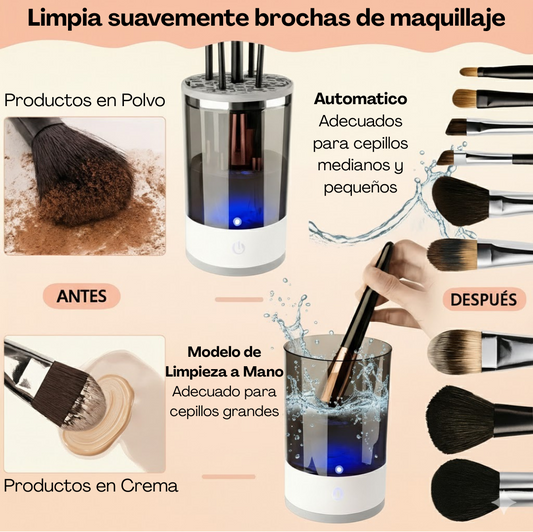 Limpia suavemente brochas de maquillaje

Productos en Polvo

Automatico
Adecuados para cepillos medianos y pequeños

ANTES

DESPUÉS

Modelo de Limpieza a Mano
Adecuado para cepillos grandes

Productos en Crema