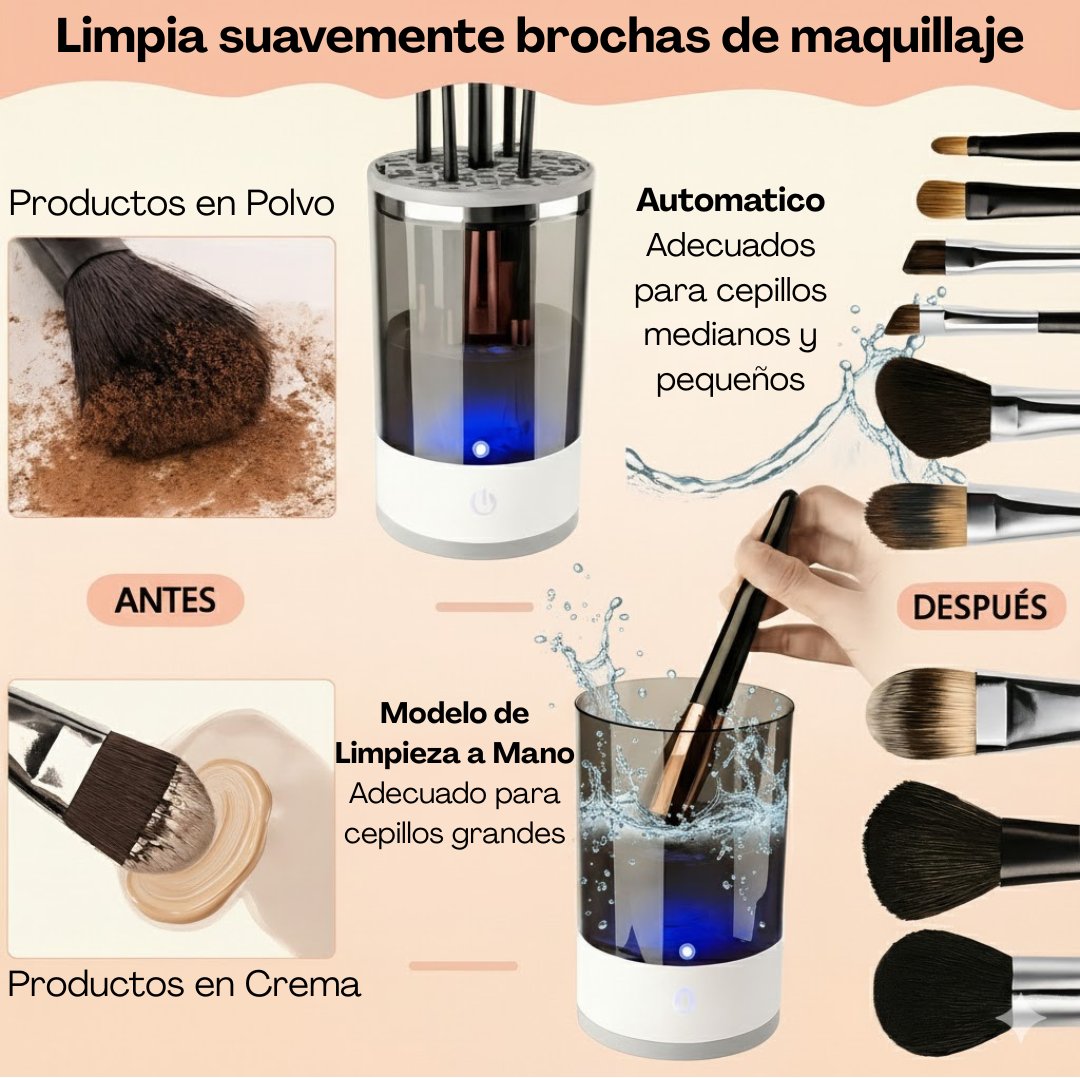 Limpia suavemente brochas de maquillaje

Productos en Polvo

Automatico
Adecuados para cepillos medianos y pequeños

ANTES

DESPUÉS

Modelo de Limpieza a Mano
Adecuado para cepillos grandes

Productos en Crema